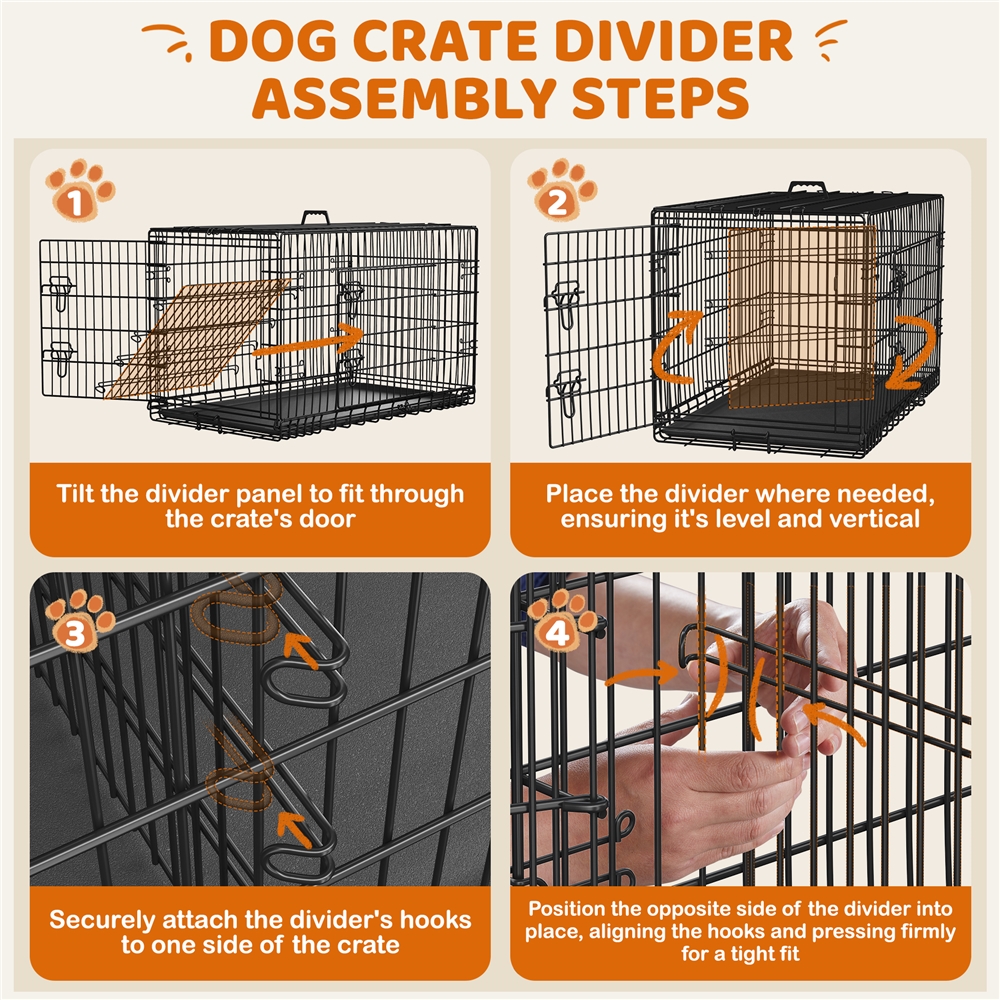 DOG CRATE DIVIDER ASSEMBLY STEPS

1

Tilt the divider panel to fit through the crate's door

2

Place the divider where needed, ensuring it's level and vertical

3

Securely attach the divider's hooks to one side of the crate

4

Position the opposite side of the divider into place, aligning the hooks and pressing firmly for a tight fit